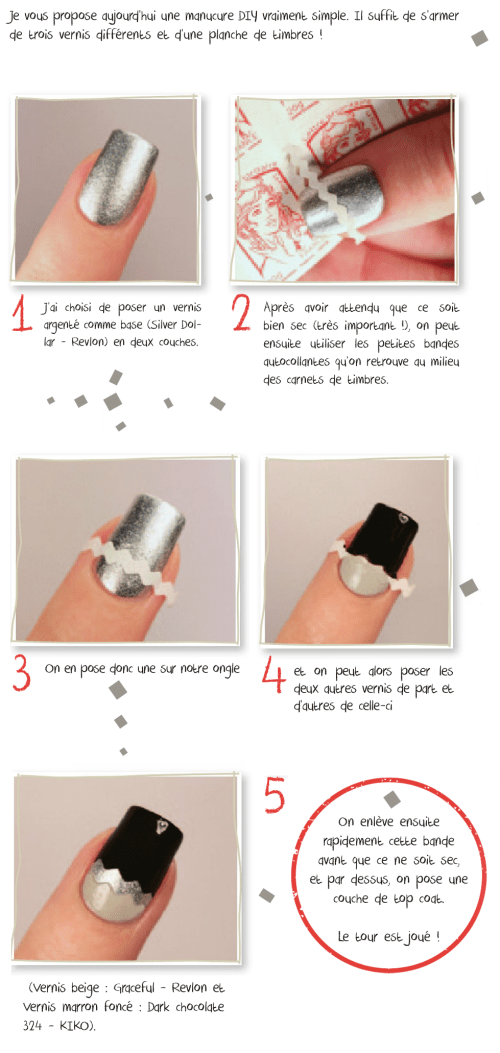 Je vous propose aujourd'hui une manucure DIY vraiment simple. Il suffit de s'armer de trois vernis différents et d'une planche de timbres !

1 J'ai choisi de poser un vernis argenté comme base (Silver Dollar - Revlon) en deux couches.

2 Après avoir attendu que ce soit bien sec (très important !), on peut ensuite utiliser les petites bandes autocollantes qu'on retrouve au milieu des carnets de timbres.

3 On en pose donc une sur notre ongle

4 et on peut alors poser les deux autres vernis de part et d'autres de celle-ci

5 On enlève ensuite rapidement cette bande avant que ce ne soit sec, et par dessus, on pose une couche de top coat.

Le tour est joué !

(Vernis beige : Graceful - Revlon et Vernis marron foncé : Dark chocolate 324 - KIKO).